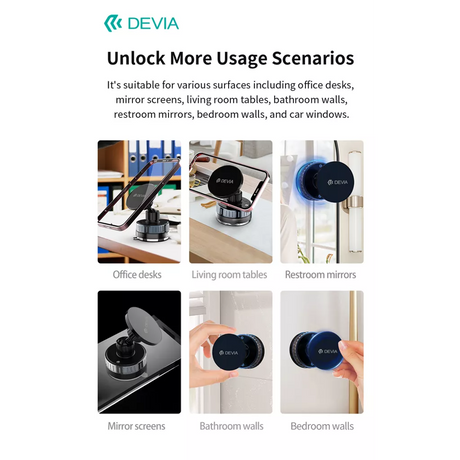 DEVIA

Unlock More Usage Scenarios

It's suitable for various surfaces including office desks, mirror screens, living room tables, bathroom walls, restroom mirrors, bedroom walls, and car windows.

DEVIA

DEVIA

DEVIA

Office desks

Living room tables

Restroom mirrors

DEVIA

DEVIA

Mirror screens

Bathroom walls

Bedroom walls