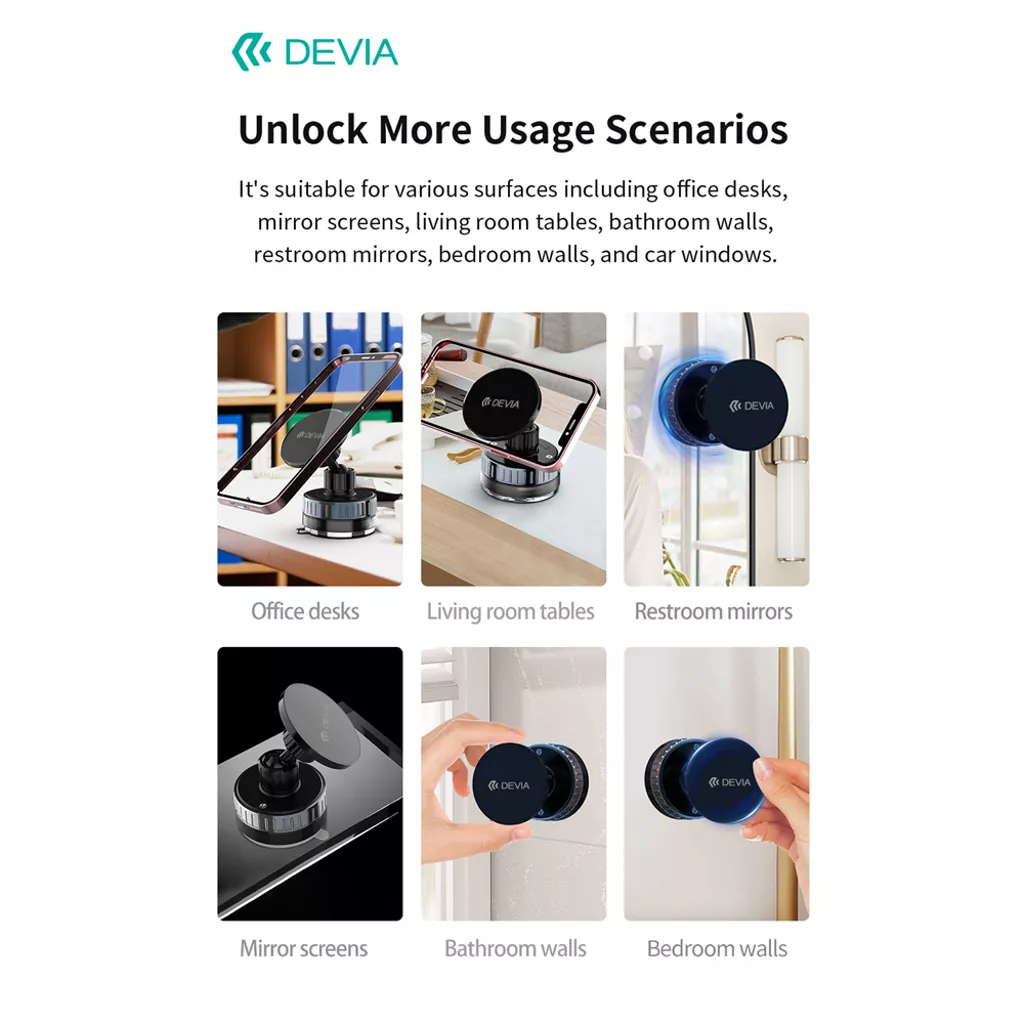 DEVIA

Unlock More Usage Scenarios

It's suitable for various surfaces including office desks, mirror screens, living room tables, bathroom walls, restroom mirrors, bedroom walls, and car windows.

DEVIA

DEVIA

DEVIA

Office desks

Living room tables

Restroom mirrors

DEVIA

DEVIA

DEVIA

Mirror screens

Bathroom walls

Bedroom walls